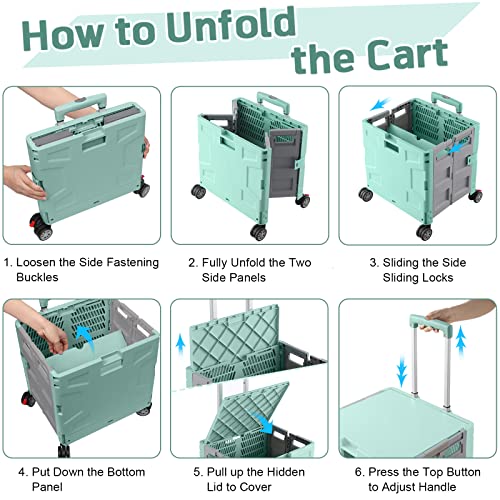 How to Unfold the Cart

1. Loosen the Side Fastening Buckles

2. Fully Unfold the Two Side Panels

3. Sliding the Side Sliding Locks

4. Put Down the Bottom Panel

5. Pull up the Hidden Lid to Cover

6. Press the Top Button to Adjust Handle