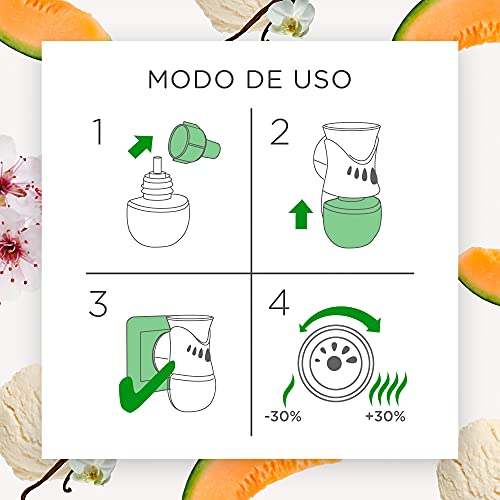 MODO DE USO

1

2

3

4

-30%

+30%