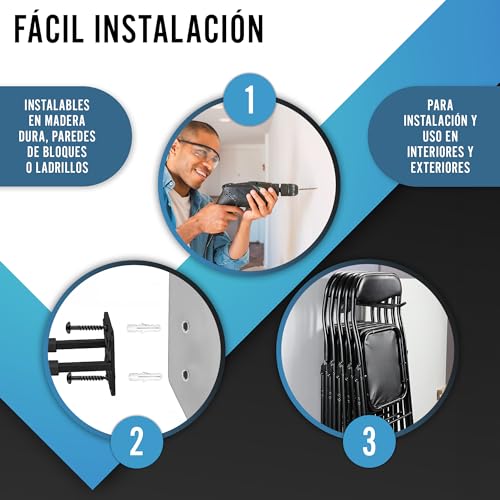 FÁCIL INSTALACIÓN

INSTALABLES EN MADERA DURA, PAREDES DE BLOQUES O LADRILLOS

1

PARA INSTALACIÓN Y USO EN INTERIORES Y EXTERIORES

2

3